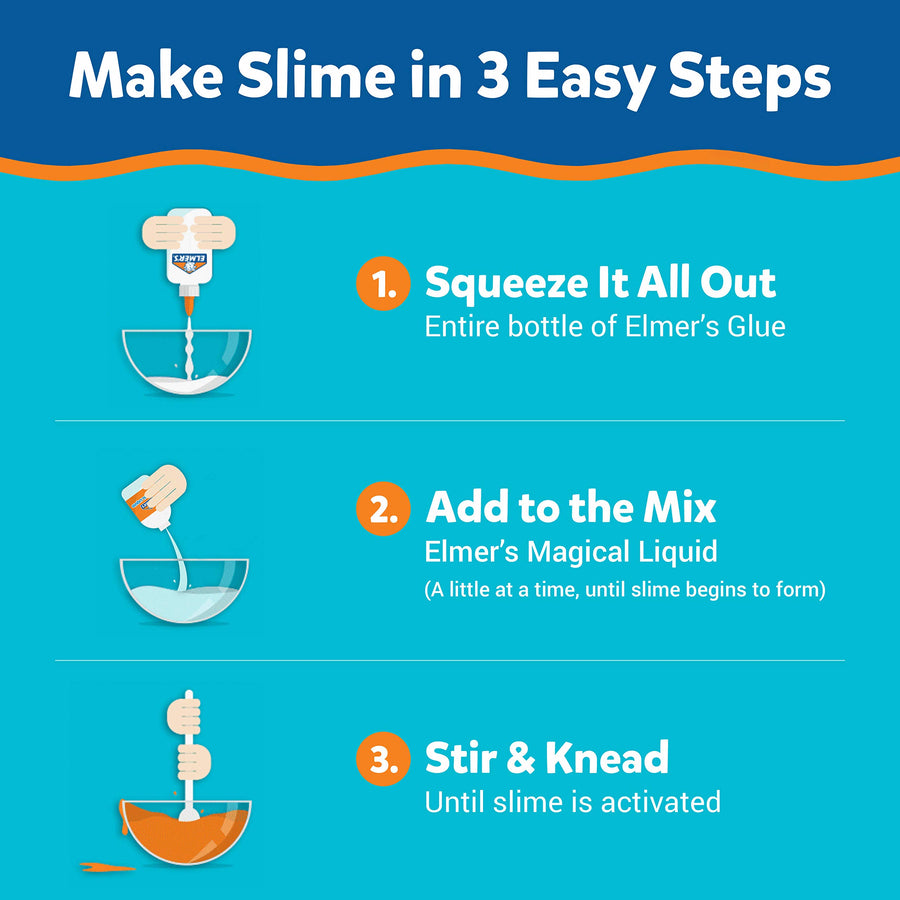 Make Slime in 3 Easy Steps

ELMER'S

1. Squeeze It All Out
Entire bottle of Elmer's Glue

2. Add to the Mix
Elmer's Magical Liquid
(A little at a time, until slime begins to form)

3. Stir & Knead
Until slime is activated