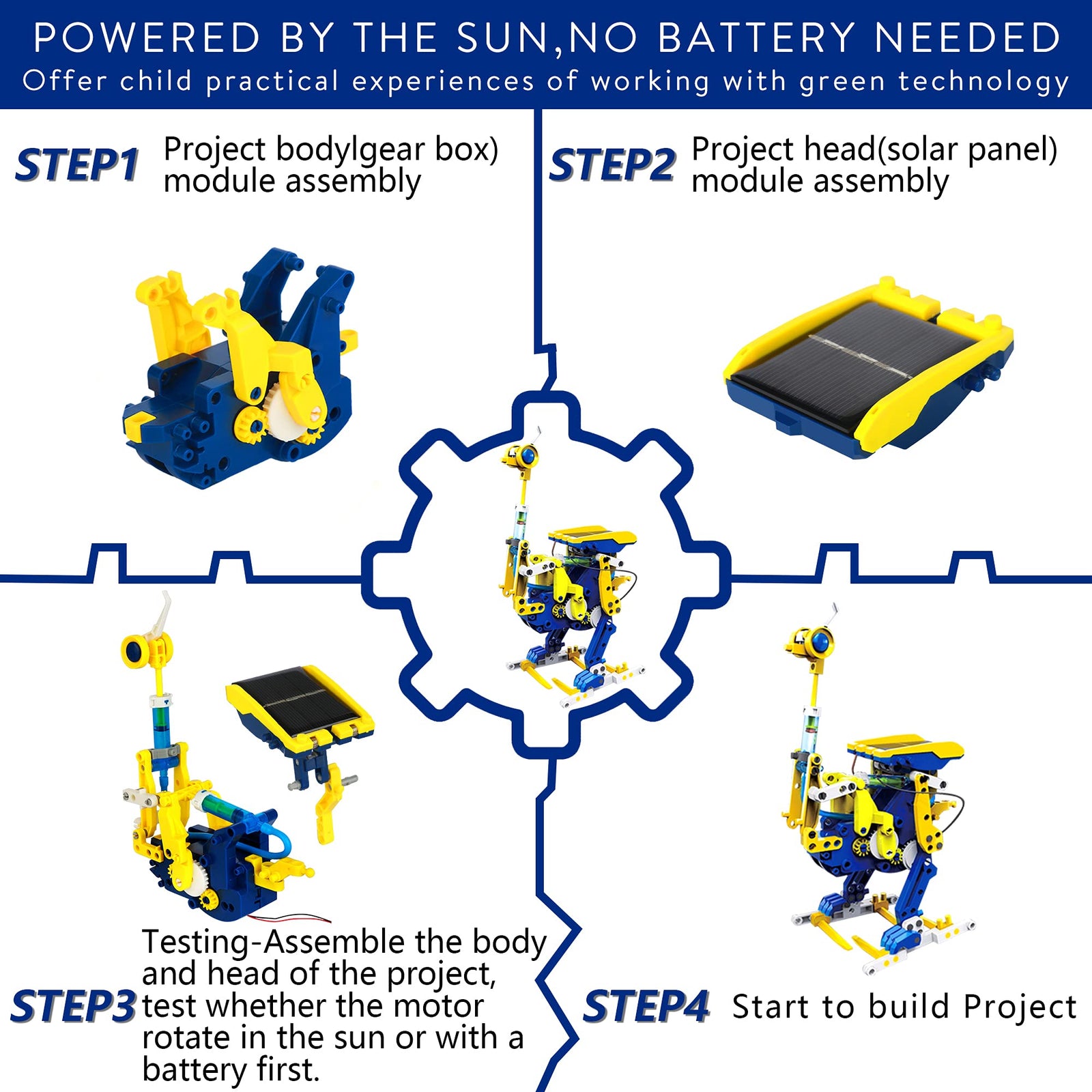 POWERED BY THE SUN,NO BATTERY NEEDED
Offer child practical experiences of working with green technology

STEP1 Project bodylgear box) module assembly

STEP2 Project head(solar panel) module assembly

STEP3 Testing-Assemble the body and head of the project, test whether the motor rotate in the sun or with a battery first.

STEP4 Start to build Project