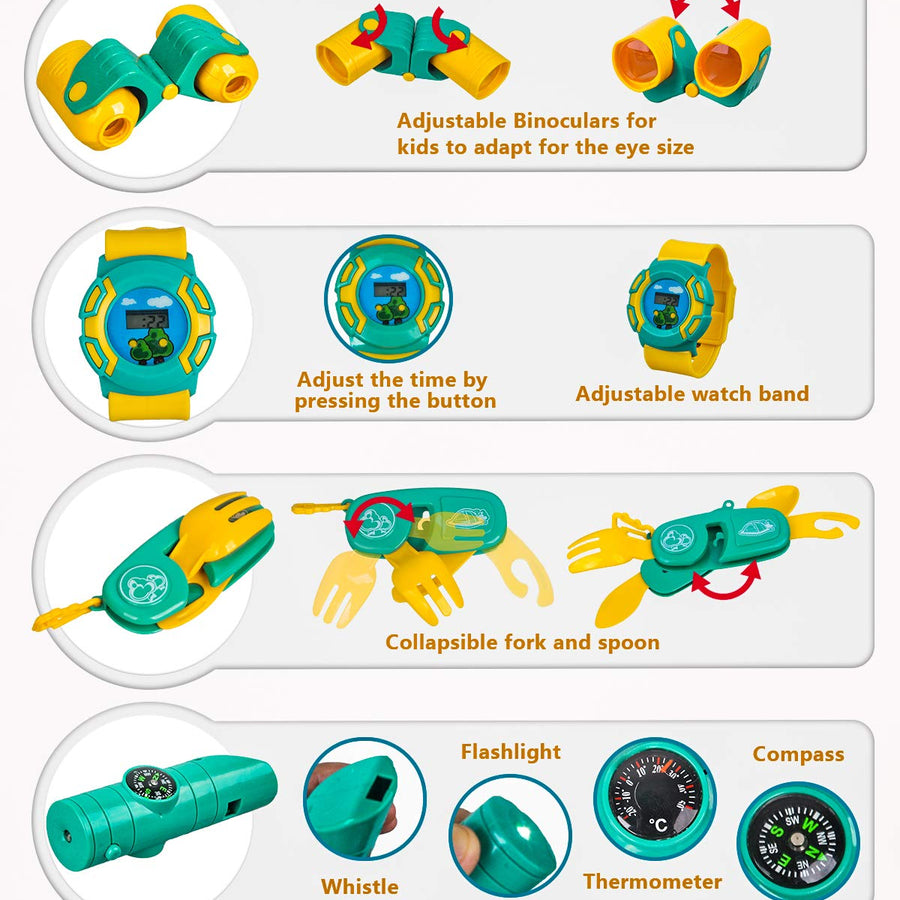 Adjustable Binoculars for kids to adapt for the eye size

Adjust the time by pressing the button

Adjustable watch band

Collapsible fork and spoon

Flashlight

Compass

Whistle

Thermometer

°C