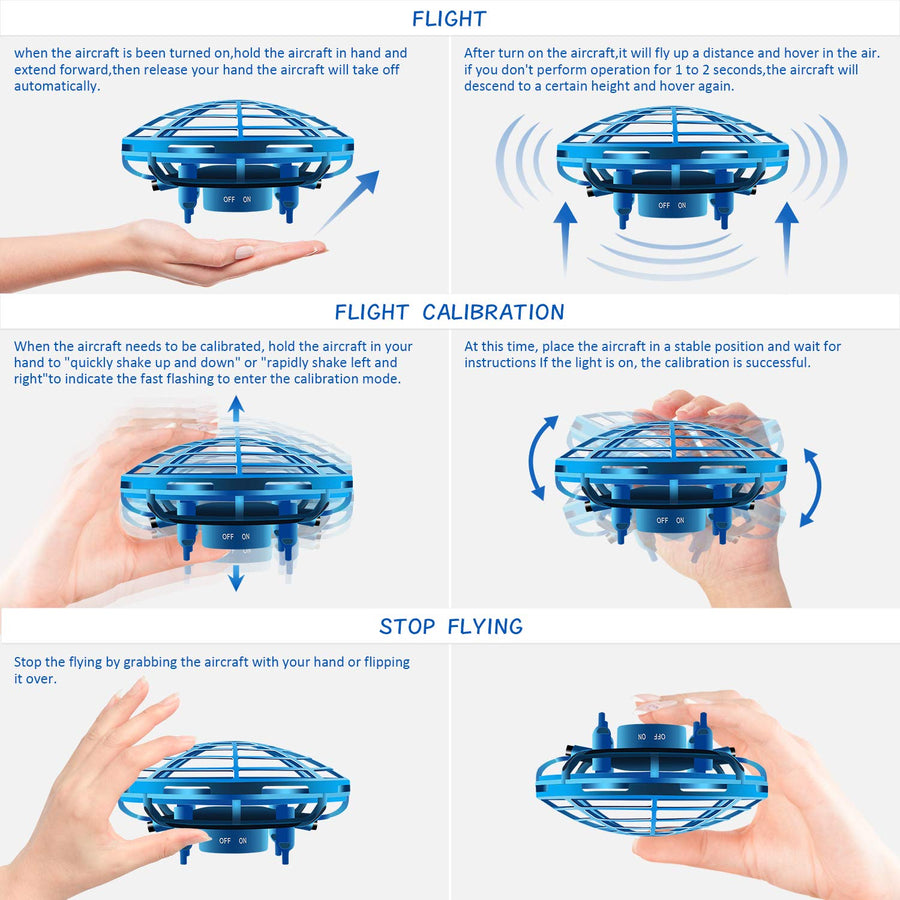 FLIGHT

when the aircraft is been turned on,hold the aircraft in hand and extend forward,then release your hand the aircraft will take off automatically.

OFF ON

After turn on the aircraft,it will fly up a distance and hover in the air. if you don't perform operation for 1 to 2 seconds,the aircraft will descend to a certain height and hover again.

OFF ON

FLIGHT CALIBRATION

When the aircraft needs to be calibrated, hold the aircraft in your hand to "quickly shake up and down" or "rapidly shake left and right"to indicate the fast flashing to enter the calibration mode.

OFF ON

At this time, place the aircraft in a stable position and wait for instructions If the light is on, the calibration is successful.

OFF ON

STOP FLYING

Stop the flying by grabbing the aircraft with your hand or flipping it over.

OFF ON

OFF ON