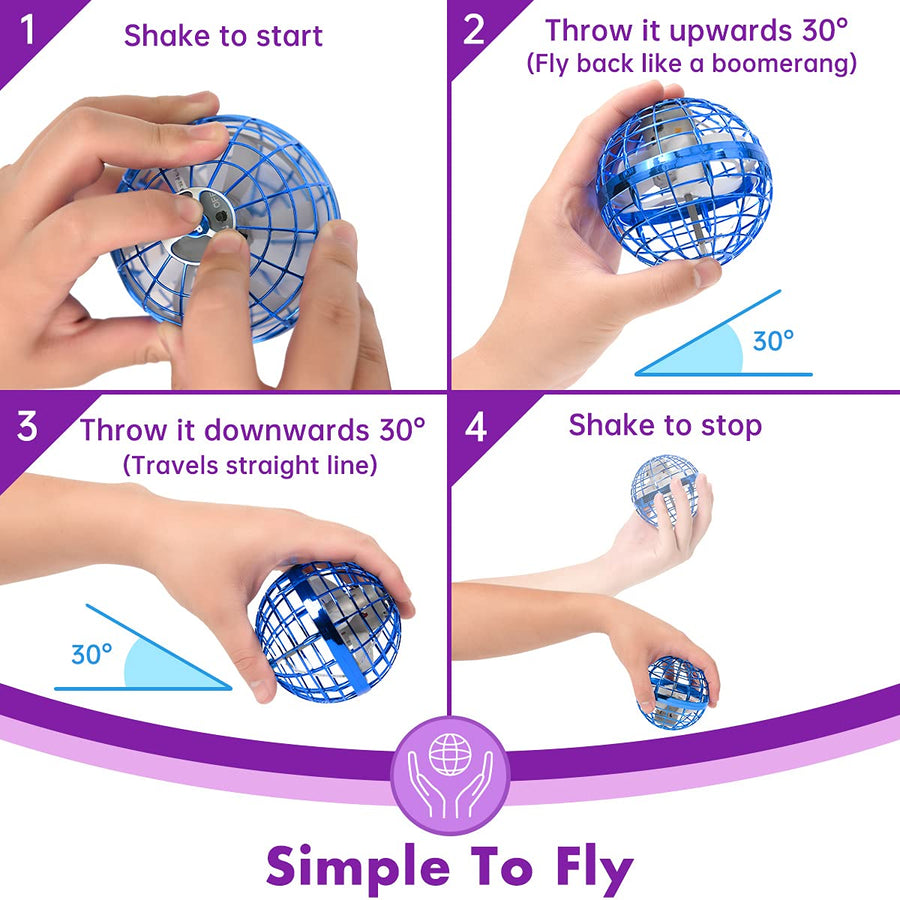 1 Shake to start

2 Throw it upwards 30°
(Fly back like a boomerang)

30°

3 Throw it downwards 30°
(Travels straight line)

30°

4 Shake to stop

Simple To Fly