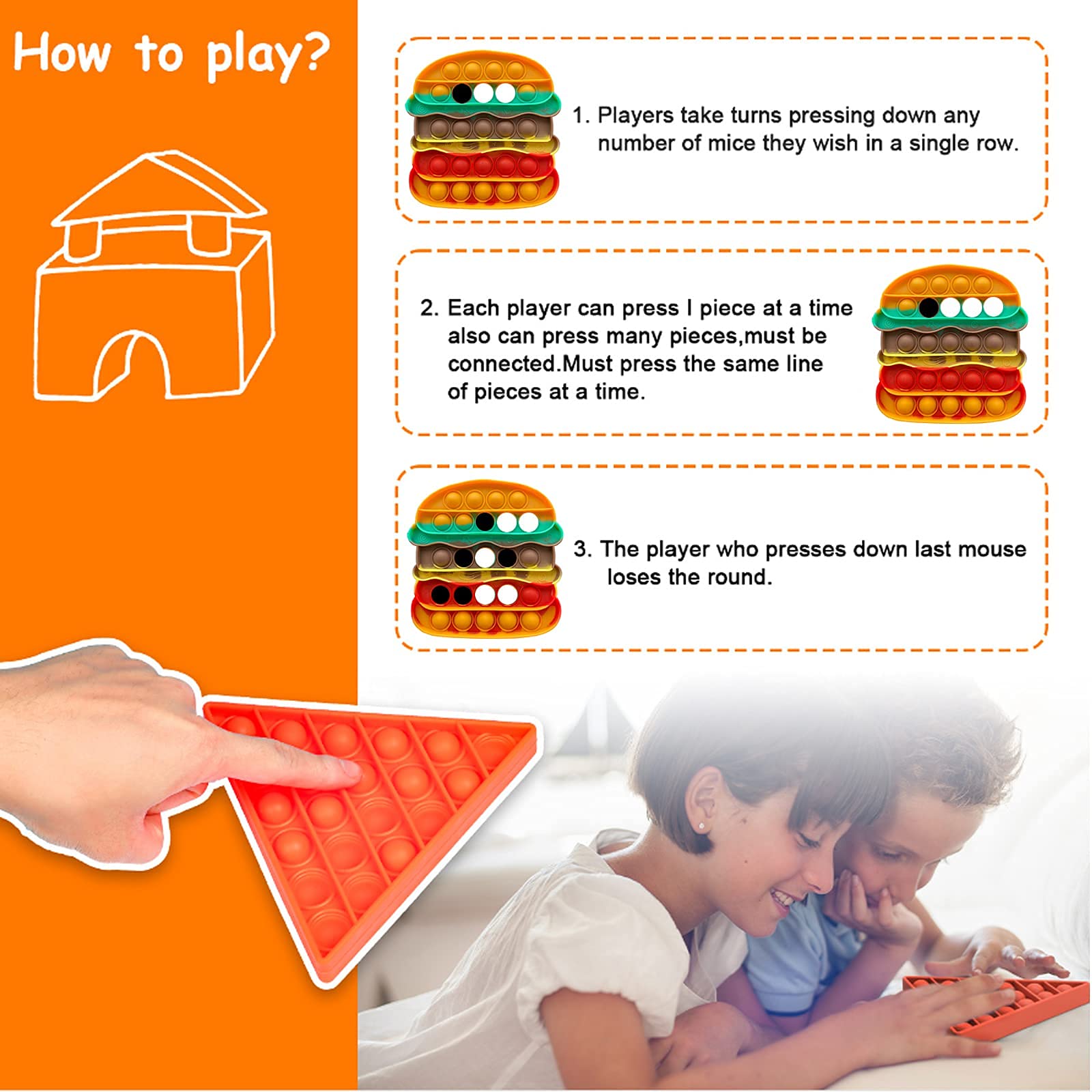 How to play?

1. Players take turns pressing down any number of mice they wish in a single row.

2. Each player can press I piece at a time also can press many pieces,must be connected.Must press the same line of pieces at a time.

3. The player who presses down last mouse loses the round.