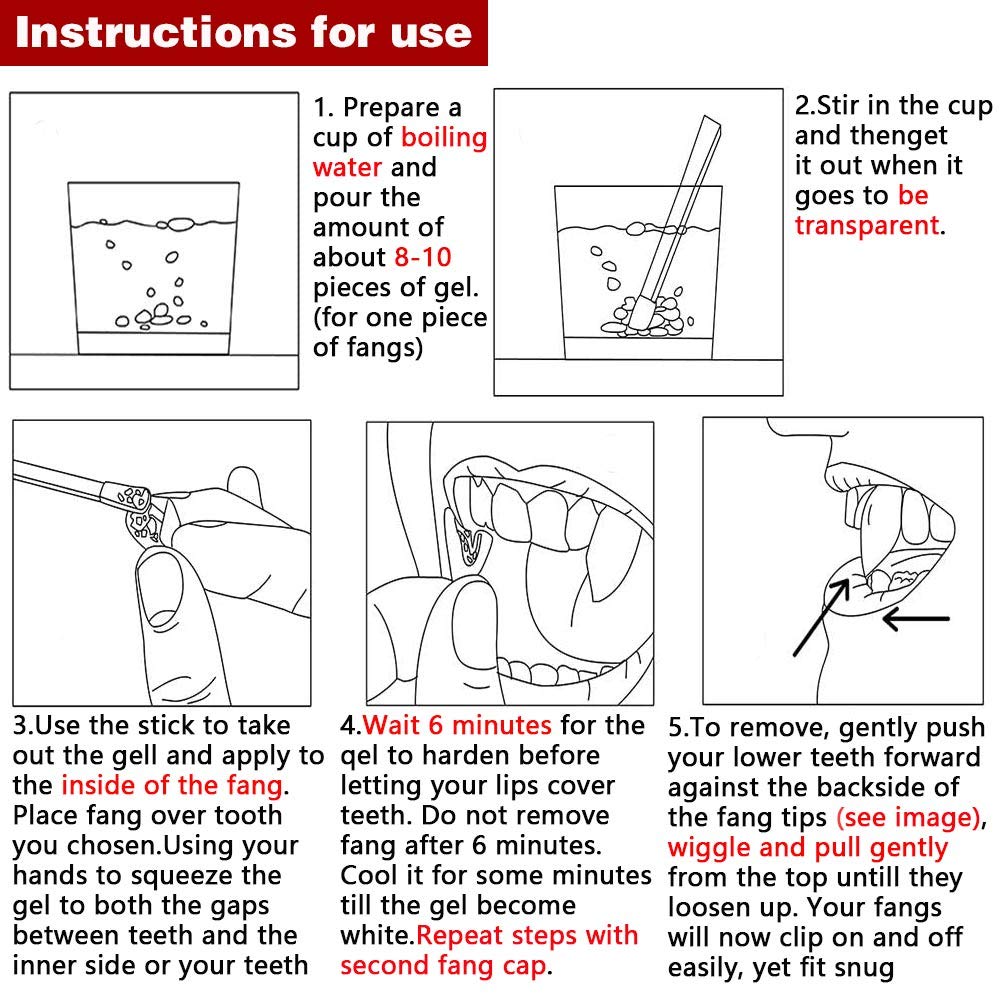 Instructions for use

1. Prepare a cup of boiling water and pour the amount of about 8-10 pieces of gel. (for one piece of fangs)

2.Stir in the cup and thenget it out when it goes to be transparent.

3.Use the stick to take out the gell and apply to the inside of the fang. Place fang over tooth you chosen.Using your hands to squeeze the gel to both the gaps between teeth and the inner side or your teeth

4.Wait 6 minutes for the qel to harden before letting your lips cover teeth. Do not remove fang after 6 minutes. Cool it for some minutes till the gel become white.Repeat steps with second fang cap.

5.To remove, gently push your lower teeth forward against the backside of the fang tips (see image), wiggle and pull gently from the top untill they loosen up. Your fangs will now clip on and off easily, yet fit snug