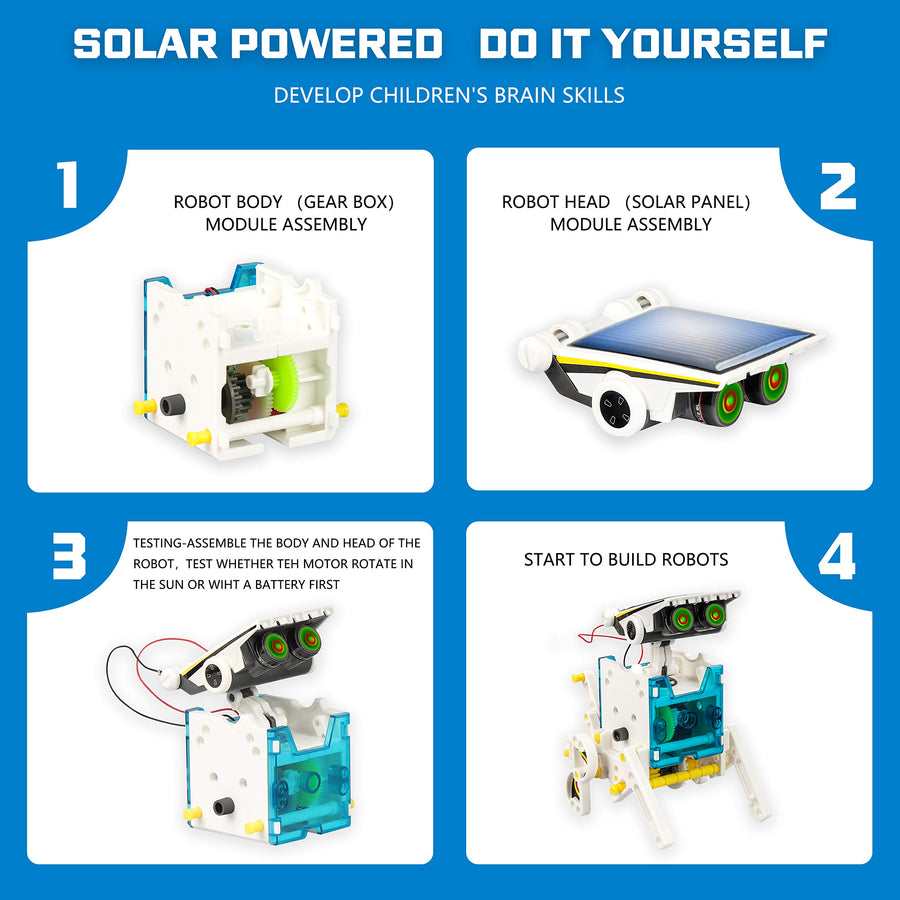 SOLAR POWERED DO IT YOURSELF

DEVELOP CHILDREN'S BRAIN SKILLS

1

ROBOT BODY (GEAR BOX) MODULE ASSEMBLY

2

ROBOT HEAD (SOLAR PANEL) MODULE ASSEMBLY

3

TESTING-ASSEMBLE THE BODY AND HEAD OF THE ROBOT, TEST WHETHER TEH MOTOR ROTATE IN THE SUN OR WIHT A BATTERY FIRST

4

START TO BUILD ROBOTS