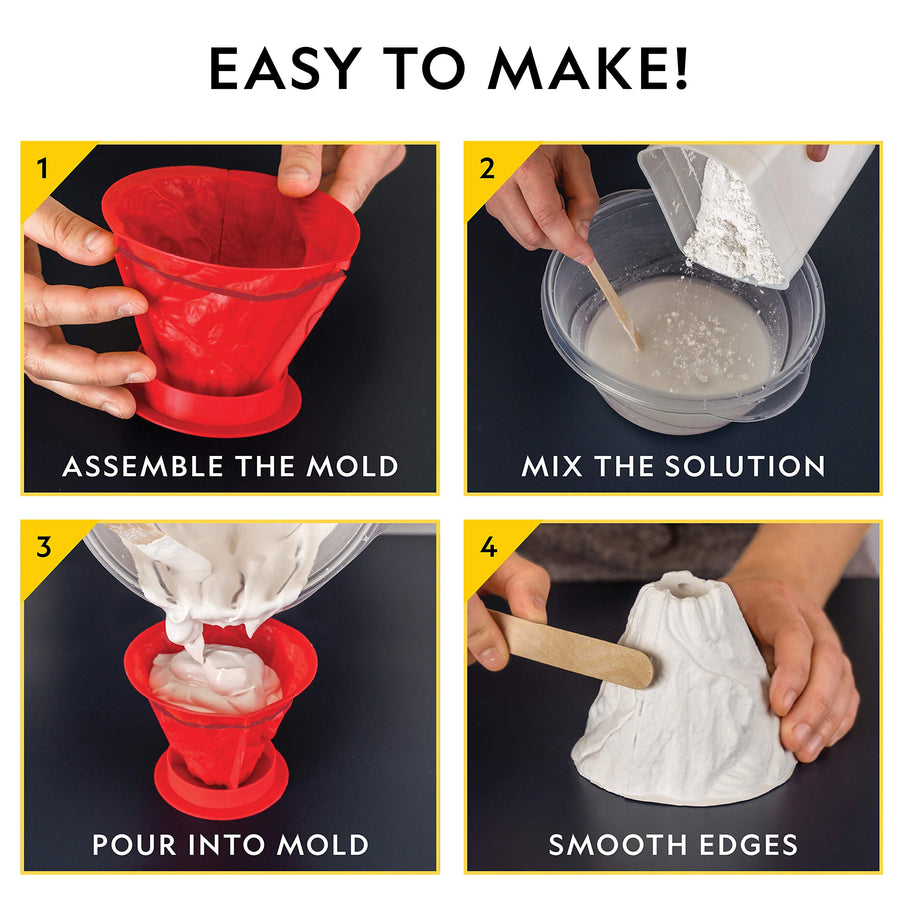 EASY TO MAKE!

1
ASSEMBLE THE MOLD

2
MIX THE SOLUTION

3
POUR INTO MOLD

4
SMOOTH EDGES