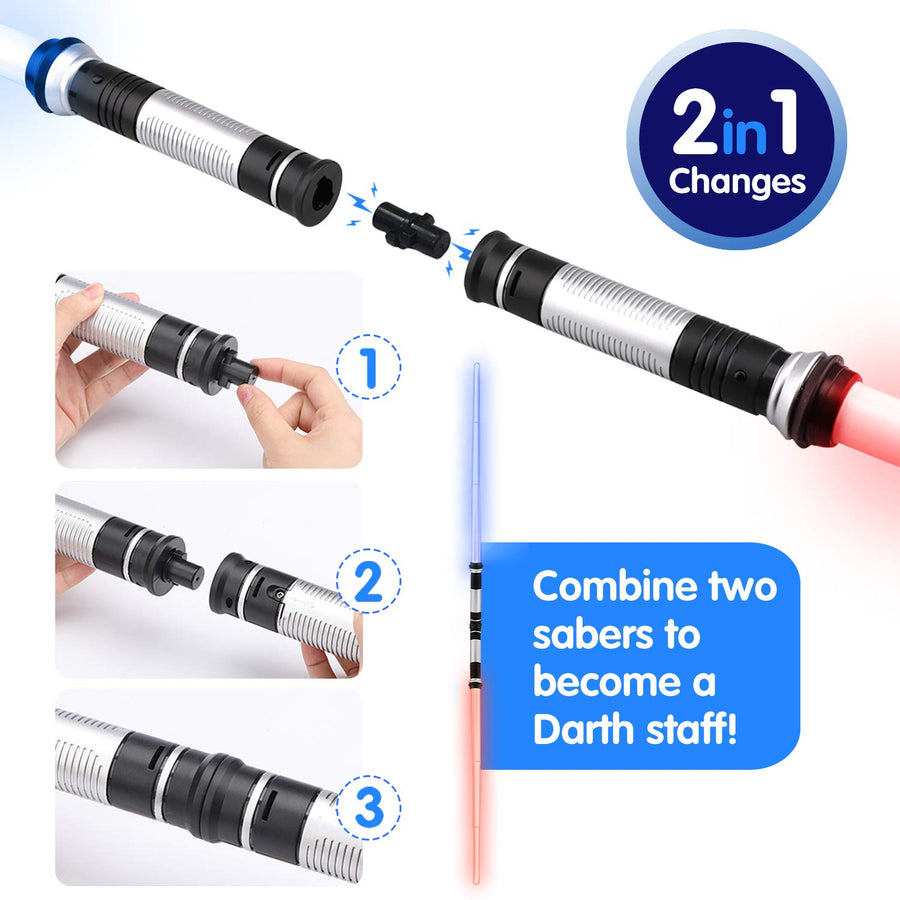 2in1
Changes

1

2

3

Combine two sabers to become a Darth staff!