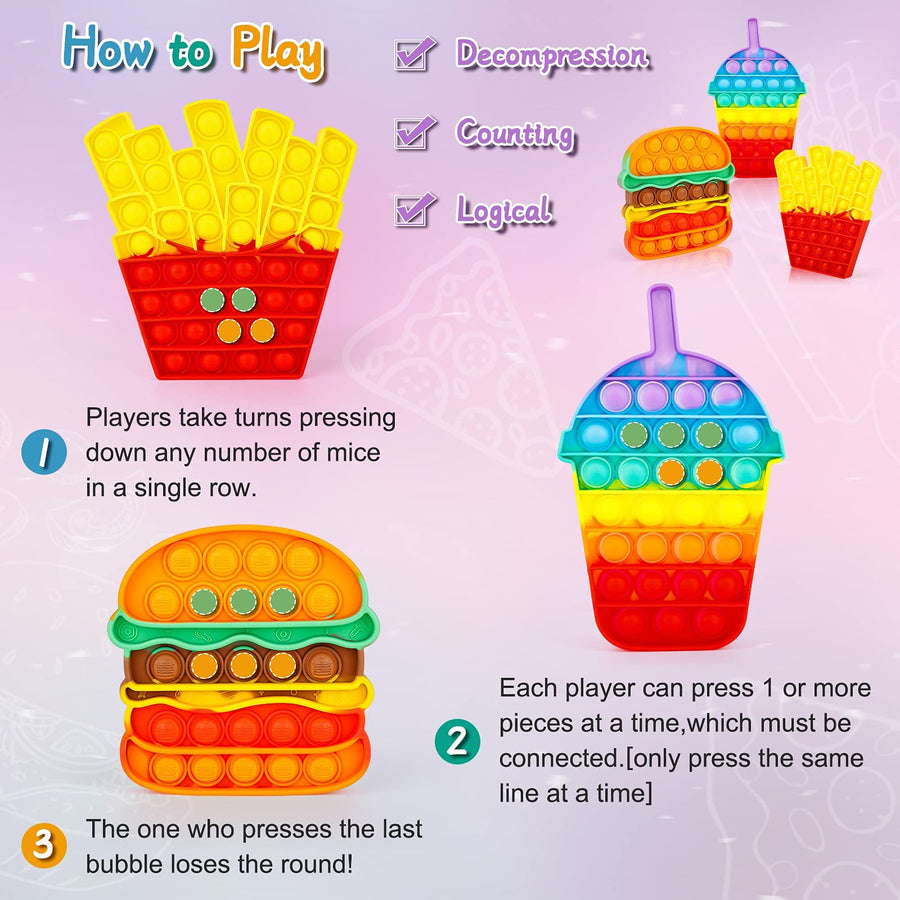 How to Play

Decompression

Counting

Logical

1 Players take turns pressing down any number of mice in a single row.

2 Each player can press 1 or more pieces at a time,which must be connected.[only press the same line at a time]

3 The one who presses the last bubble loses the round!