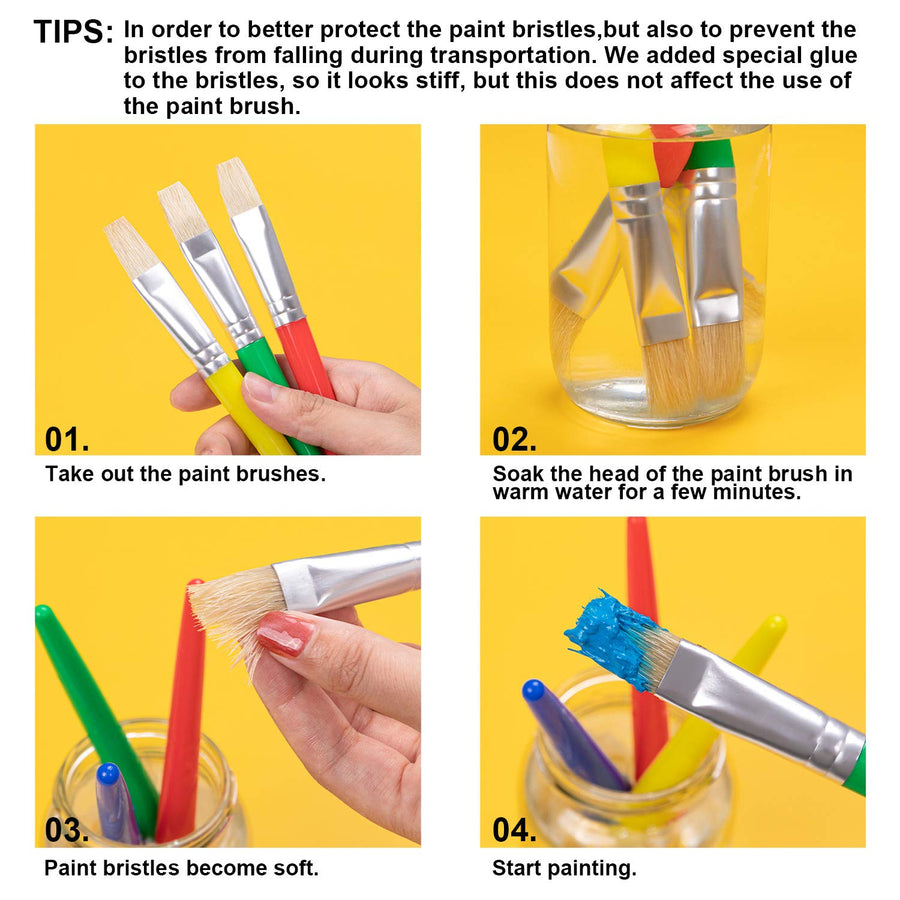 TIPS: In order to better protect the paint bristles,but also to prevent the bristles from falling during transportation. We added special glue to the bristles, so it looks stiff, but this does not affect the use of the paint brush.

01.

Take out the paint brushes.

02.

Soak the head of the paint brush in warm water for a few minutes.

03.

Paint bristles become soft.

04.

Start painting.