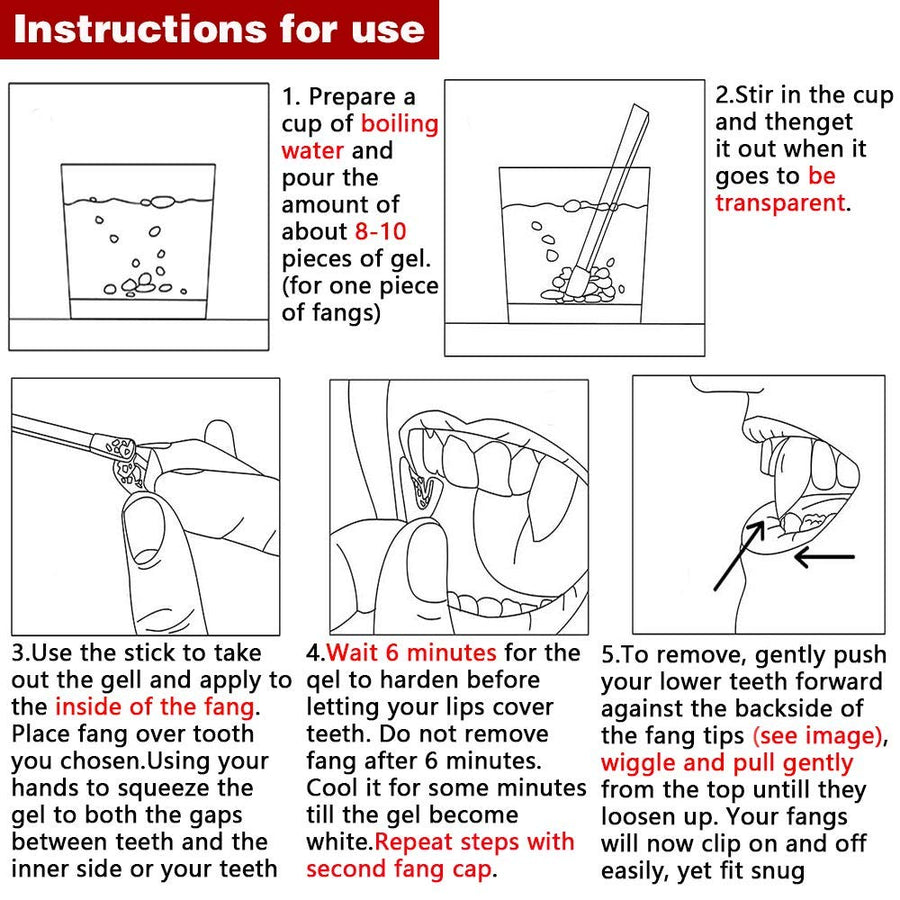 Instructions for use

1. Prepare a cup of boiling water and pour the amount of about 8-10 pieces of gel. (for one piece of fangs)

2.Stir in the cup and thenget it out when it goes to be transparent.

3.Use the stick to take out the gell and apply to the inside of the fang. Place fang over tooth you chosen.Using your hands to squeeze the gel to both the gaps between teeth and the inner side or your teeth

4.Wait 6 minutes for the qel to harden before letting your lips cover teeth. Do not remove fang after 6 minutes. Cool it for some minutes till the gel become white.Repeat steps with second fang cap.

5.To remove, gently push your lower teeth forward against the backside of the fang tips (see image), wiggle and pull gently from the top untill they loosen up. Your fangs will now clip on and off easily, yet fit snug