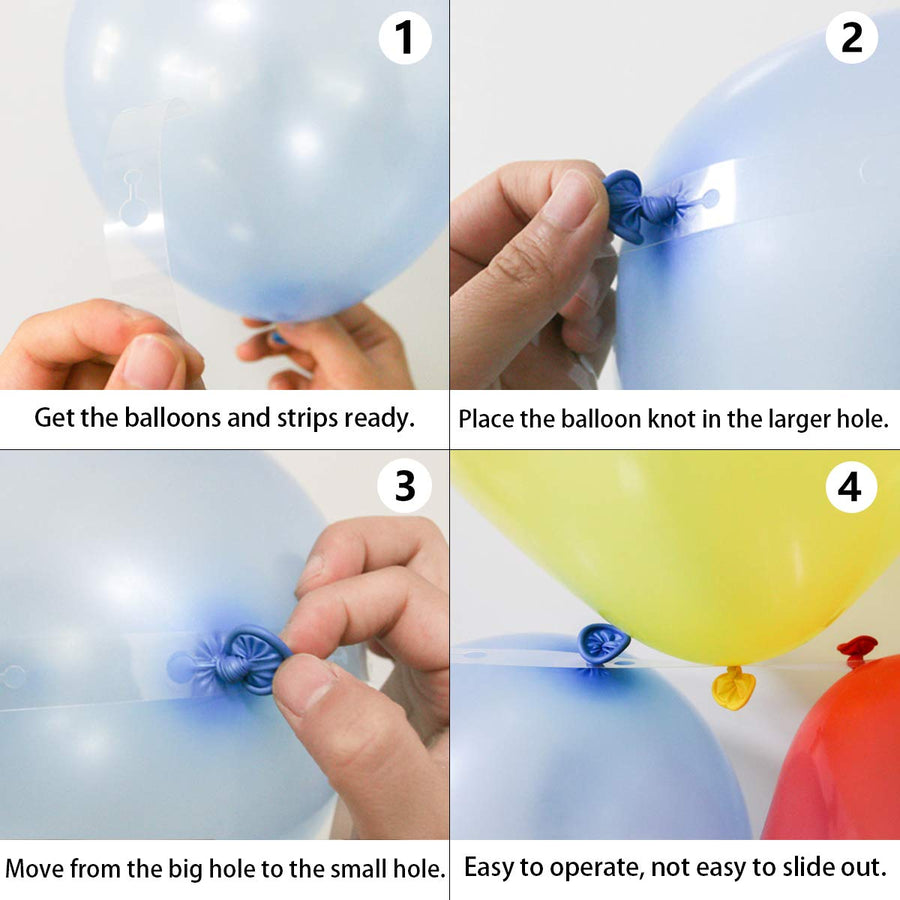 1

Get the balloons and strips ready.

2

Place the balloon knot in the larger hole.

3

Move from the big hole to the small hole.

4

Easy to operate, not easy to slide out.